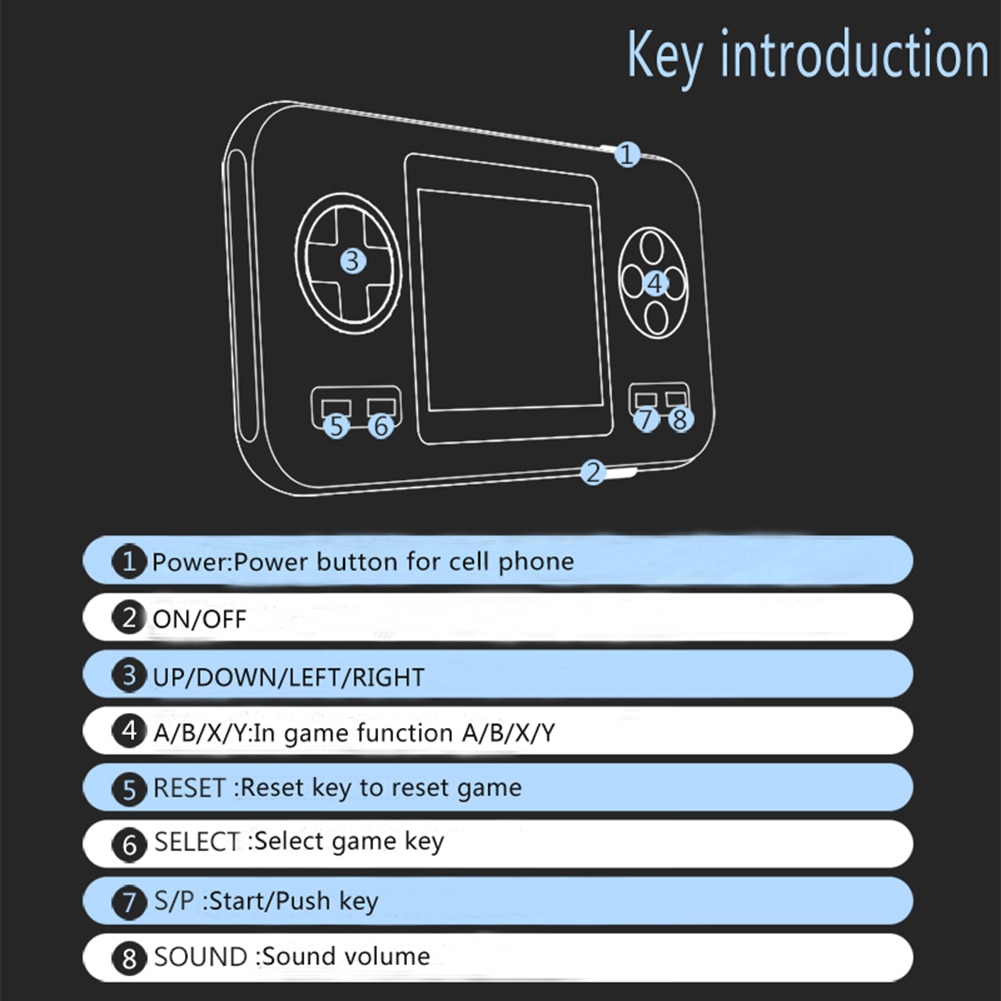 Key introduction

1
3
4
5 6
7 8
2

1 Power:Power button for cell phone

2 ON/OFF

3 UP/DOWN/LEFT/RIGHT

4 A/B/X/Y:In game function A/B/X/Y

5 RESET :Reset key to reset game

6 SELECT :Select game key

7 S/P :Start/Push key

8 SOUND :Sound volume